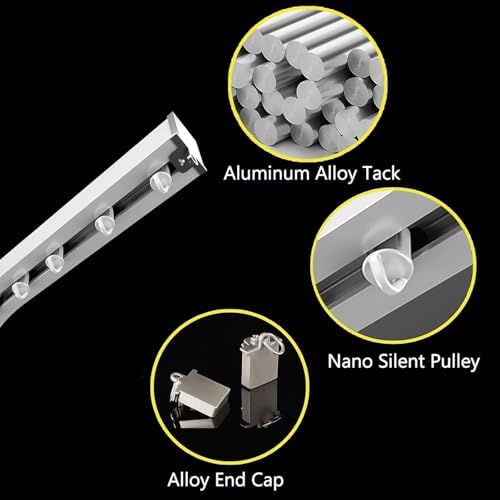 Aluminum Alloy Tack

Nano Silent Pulley

Alloy End Cap