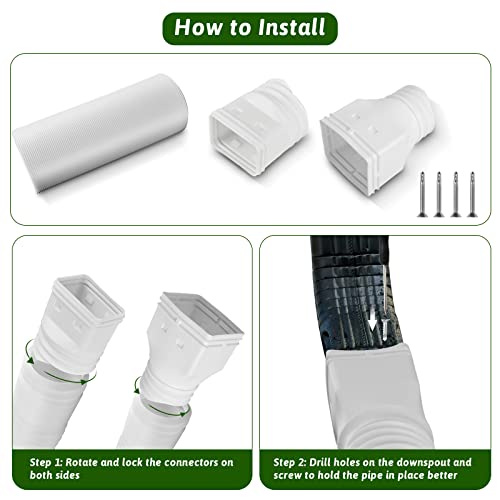 How to Install

Step 1: Rotate and lock the connectors on both sides

Step 2: Drill holes on the downspout and screw to hold the pipe in place better