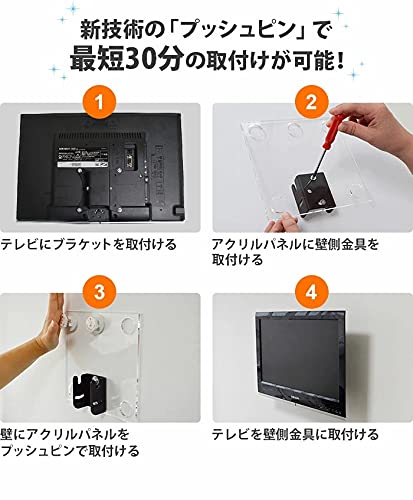 新技術の「プッシュピン」で
最短30分の取付けが可能!

1

テレビにブラケットを取付ける

2

アクリルパネルに壁側金具を取付ける

3

壁にアクリルパネルをプッシュピンで取付ける

4

テレビを壁側金具に取付ける