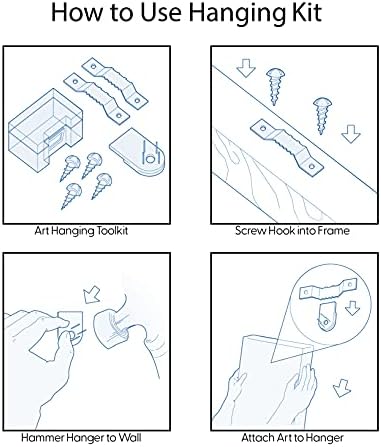 How to Use Hanging Kit

Art Hanging Toolkit

Screw Hook into Frame

Hammer Hanger to Wall

Attach Art to Hanger