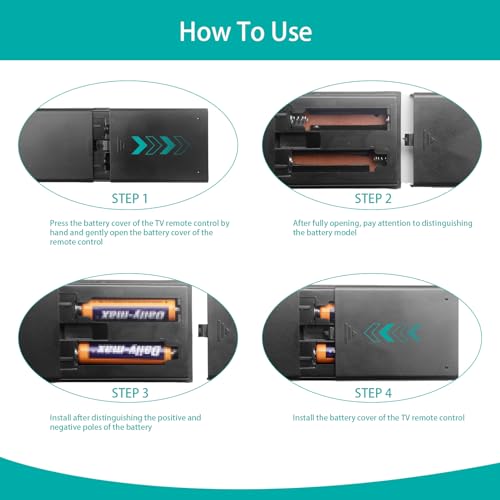 How To Use

STEP 1

Press the battery cover of the TV remote control by hand and gently open the battery cover of the remote control

STEP 2

After fully opening, pay attention to distinguishing the battery model

Daily-max

Daily-max

STEP 3

Install after distinguishing the positive and negative poles of the battery

STEP 4

Install the battery cover of the TV remote control