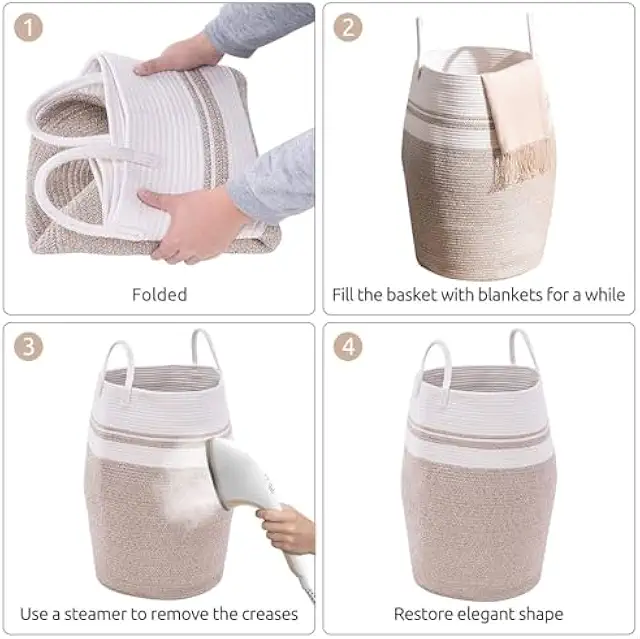 1

Folded

2

Fill the basket with blankets for a while

3

Use a steamer to remove the creases

4

Restore elegant shape