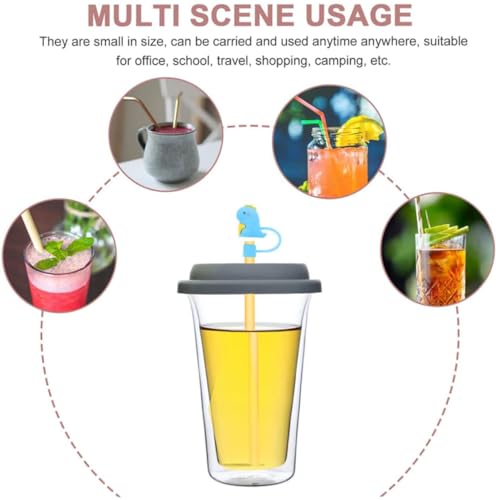 MULTI SCENE USAGE

They are small in size, can be carried and used anytime anywhere, suitable for office, school, travel, shopping, camping, etc.