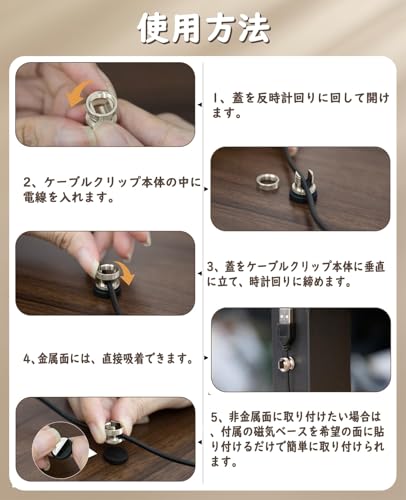 使用方法

1、蓋を反時計回りに回して開けます。

2、ケーブルクリップ本体の中に電線を入れます。

3、蓋をケーブルクリップ本体に垂直に立て、時計回りに締めます。

4、金属面には、直接吸着できます。

5、非金属面に取り付けたい場合は、付属の磁気ベースを希望の面に貼り付けるだけで簡単に取り付けられます。