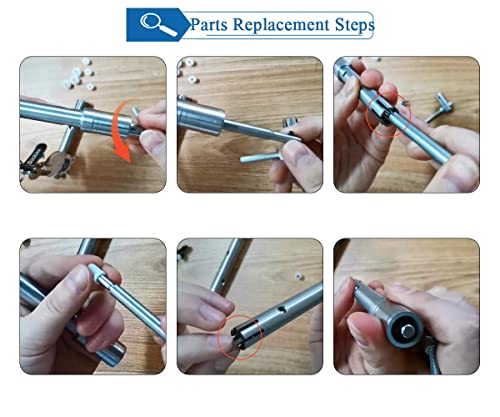 Parts Replacement Steps