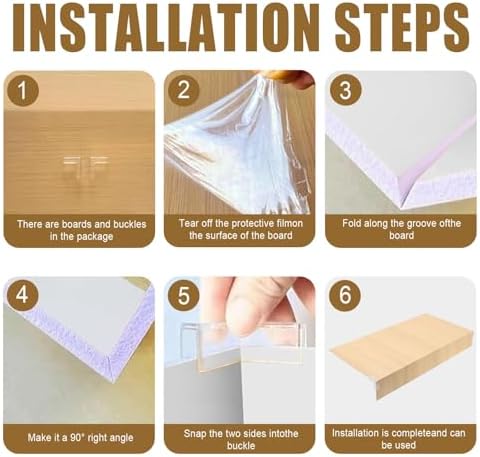 INSTALLATION STEPS

1

There are boards and buckles in the package

2

Tear off the protective filmon the surface of the board

3

Fold along the groove ofthe board

4

Make it a 90° right angle

5

Snap the two sides intothe buckle

6

Installation is completeand can be used