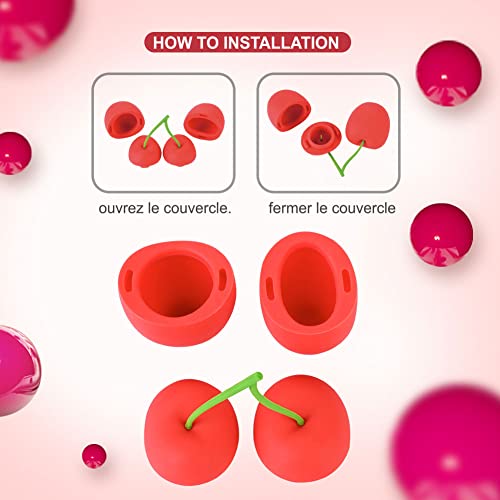 HOW TO INSTALLATION

ouvrez le couvercle.

fermer le couvercle