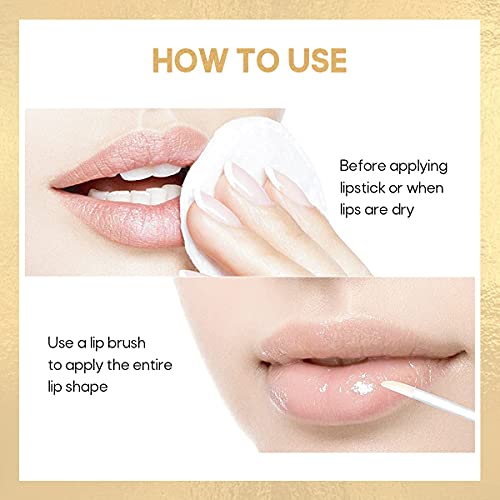 HOW TO USE

Before applying lipstick or when lips are dry

Use a lip brush to apply the entire lip shape