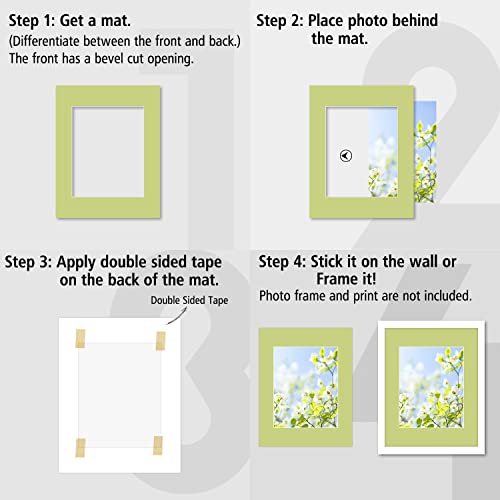 Step 1: Get a mat.
(Differentiate between the front and back.)
The front has a bevel cut opening.

Step 2: Place photo behind the mat.

Step 3: Apply double sided tape on the back of the mat.

Double Sided Tape

Step 4: Stick it on the wall or Frame it!
Photo frame and print are not included.