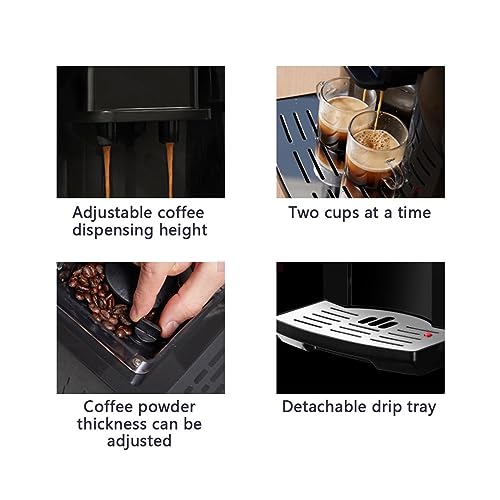 Adjustable coffee dispensing height

Two cups at a time

Coffee powder thickness can be adjusted

Detachable drip tray