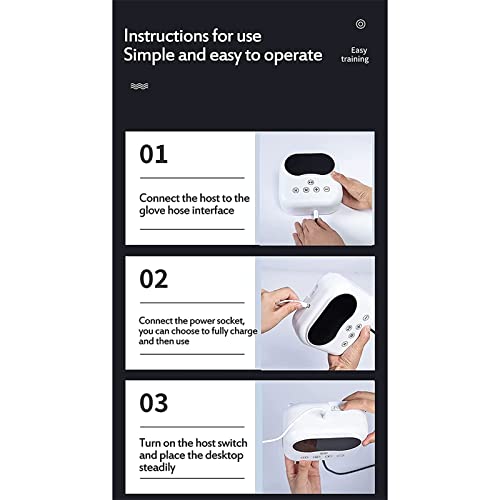 Instructions for use
Simple and easy to operate

Easy training

01

Connect the host to the glove hose interface

02

Connect the power socket, you can choose to fully charge and then use

03

Turn on the host switch and place the desktop steadily