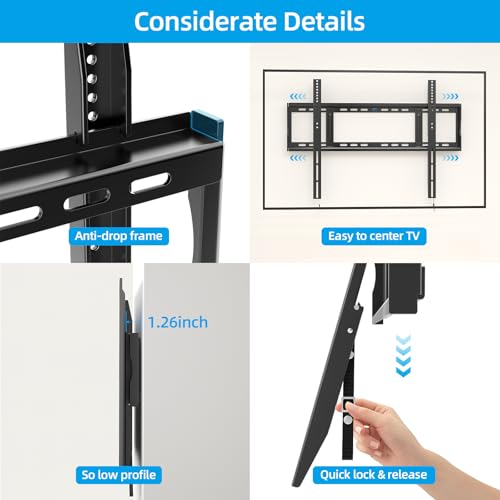 Considerate Details

Anti-drop frame

Easy to center TV

1.26inch

So low profile

Quick lock & release