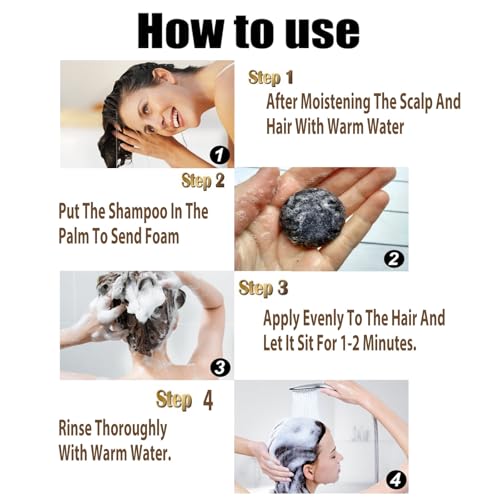 How to use

Step 1
After Moistening The Scalp And Hair With Warm Water

1

Step 2
Put The Shampoo In The Palm To Send Foam

2

Step 3
Apply Evenly To The Hair And Let It Sit For 1-2 Minutes.

3

Step 4
Rinse Thoroughly With Warm Water.

4