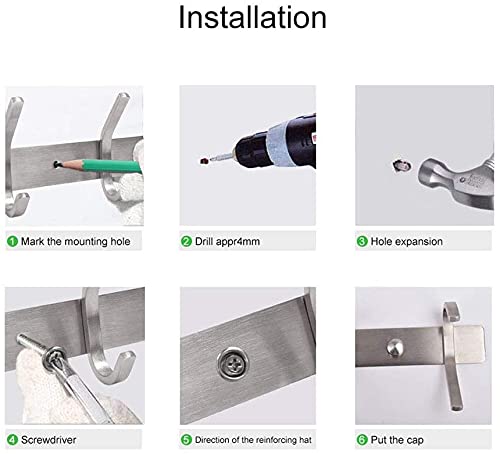 Installation

1 Mark the mounting hole

2 Drill appr4mm

3 Hole expansion

4 Screwdriver

5 Direction of the reinforcing hat

6 Put the cap