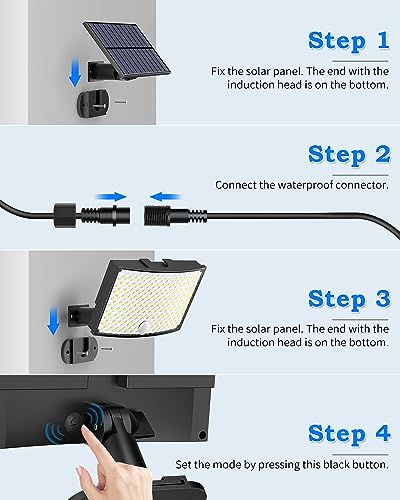 Step 1

Fix the solar panel. The end with the induction head is on the bottom.

Step 2

Connect the waterproof connector.

Step 3

Fix the solar panel. The end with the induction head is on the bottom.

Step 4

Set the mode by pressing this black button.