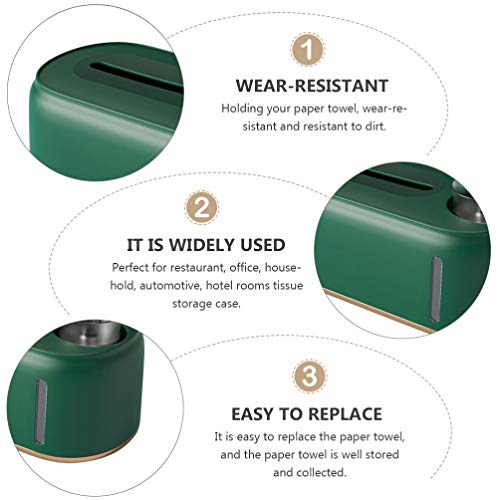 1

WEAR-RESISTANT

Holding your paper towel, wear-resistant and resistant to dirt.

2

IT IS WIDELY USED

Perfect for restaurant, office, household, automotive, hotel rooms tissue storage case.

3

EASY TO REPLACE

It is easy to replace the paper towel, and the paper towel is well stored and collected.