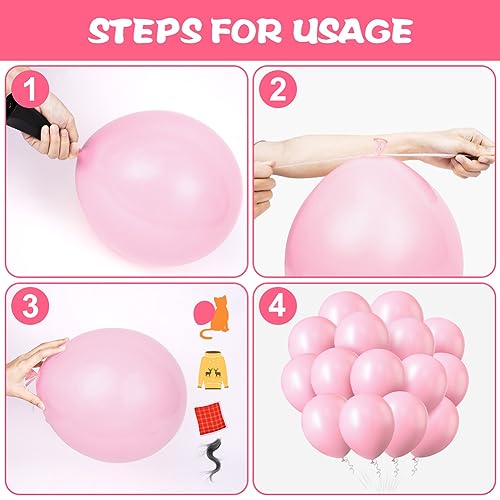 STEPS FOR USAGE

1

2

3

4