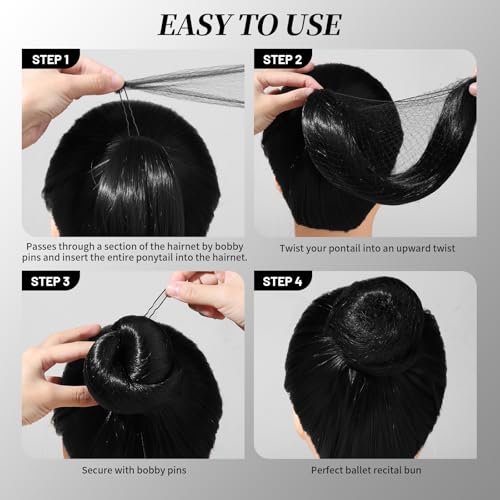 EASY TO USE

STEP 1

Passes through a section of the hairnet by bobby pins and insert the entire ponytail into the hairnet.

STEP 2

Twist your pontail into an upward twist

STEP 3

Secure with bobby pins

STEP 4

Perfect ballet recital bun