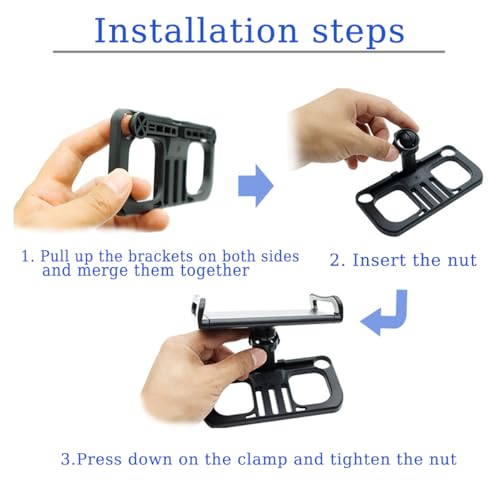 Installation steps

1. Pull up the brackets on both sides and merge them together

2. Insert the nut

3.Press down on the clamp and tighten the nut