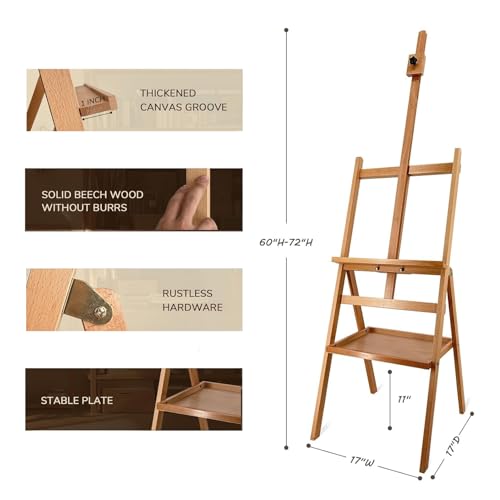 1 INCH
THICKENED CANVAS GROOVE

SOLID BEECH WOOD WITHOUT BURRS

RUSTLESS HARDWARE

STABLE PLATE

60"H-72"H

11"

17"W

17"D