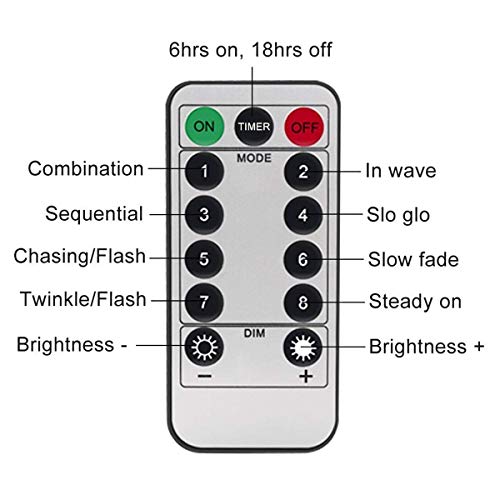 6hrs on, 18hrs off

ON TIMER OFF

MODE

Combination 1 2 In wave

Sequential 3 4 Slo glo

Chasing/Flash 5 6 Slow fade

Twinkle/Flash 7 8 Steady on

DIM

Brightness - Brightness +

− +