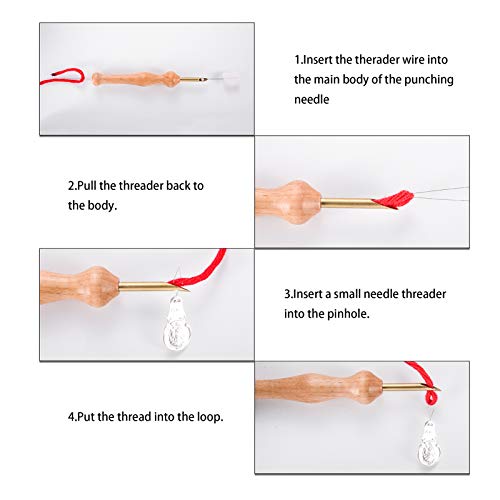 1.Insert the therader wire into the main body of the punching needle

2.Pull the threader back to the body.

3.Insert a small needle threader into the pinhole.

4.Put the thread into the loop.