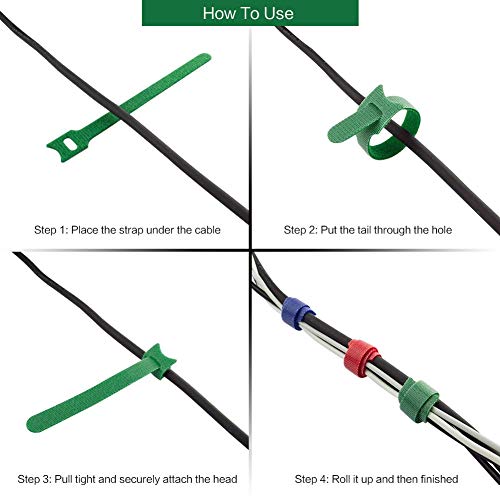 How To Use

Step 1: Place the strap under the cable

Step 2: Put the tail through the hole

Step 3: Pull tight and securely attach the head

Step 4: Roll it up and then finished