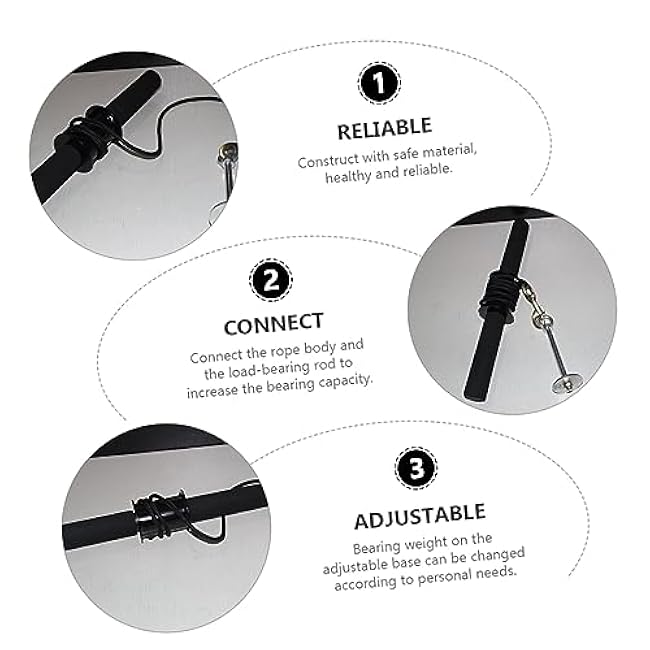 1

RELIABLE

Construct with safe material, healthy and reliable.

2

CONNECT

Connect the rope body and the load-bearing rod to increase the bearing capacity.

3

ADJUSTABLE

Bearing weight on the adjustable base can be changed according to personal needs.