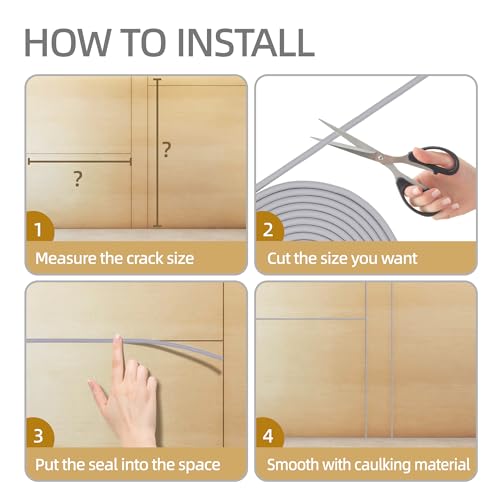 HOW TO INSTALL

?

?

1

Measure the crack size

2

Cut the size you want

3

Put the seal into the space

4

Smooth with caulking material