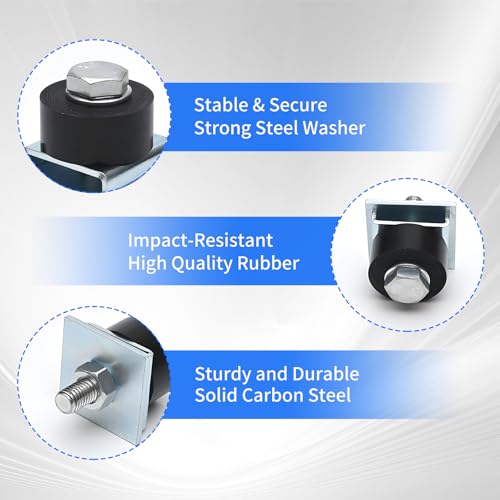 Stable & Secure
Strong Steel Washer

Impact-Resistant
High Quality Rubber

Sturdy and Durable
Solid Carbon Steel