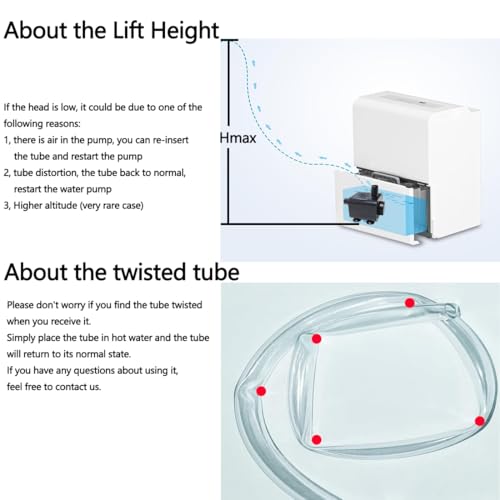 About the Lift Height

If the head is low, it could be due to one of the following reasons:
1, there is air in the pump, you can re-insert the tube and restart the pump
2, tube distortion, the tube back to normal, restart the water pump
3, Higher altitude (very rare case)

Hmax

About the twisted tube

Please don't worry if you find the tube twisted when you receive it.
Simply place the tube in hot water and the tube will return to its normal state.
If you have any questions about using it, feel free to contact us.