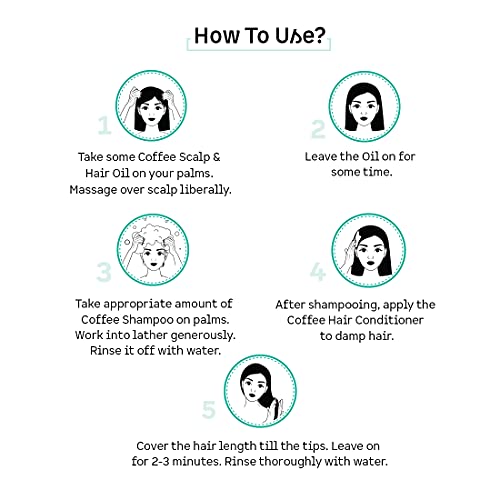 How To Use?

1

Take some Coffee Scalp & Hair Oil on your palms. Massage over scalp liberally.

2

Leave the Oil on for some time.

3

Take appropriate amount of Coffee Shampoo on palms. Work into lather generously. Rinse it off with water.

4

After shampooing, apply the Coffee Hair Conditioner to damp hair.

5

Cover the hair length till the tips. Leave on for 2-3 minutes. Rinse thoroughly with water.