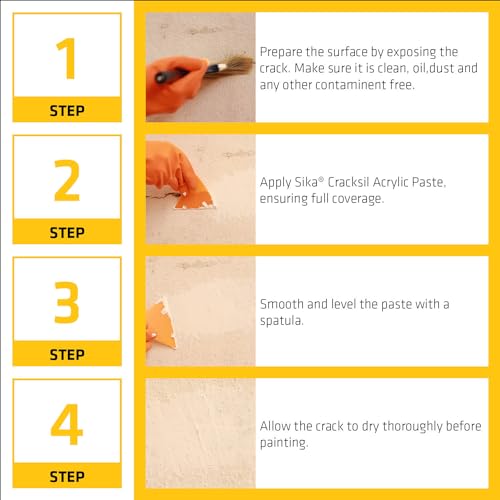 1
STEP

Prepare the surface by exposing the crack. Make sure it is clean, oil,dust and any other contaminent free.

2
STEP

Apply Sika® Cracksil Acrylic Paste, ensuring full coverage.

3
STEP

Smooth and level the paste with a spatula.

4
STEP

Allow the crack to dry thoroughly before painting.