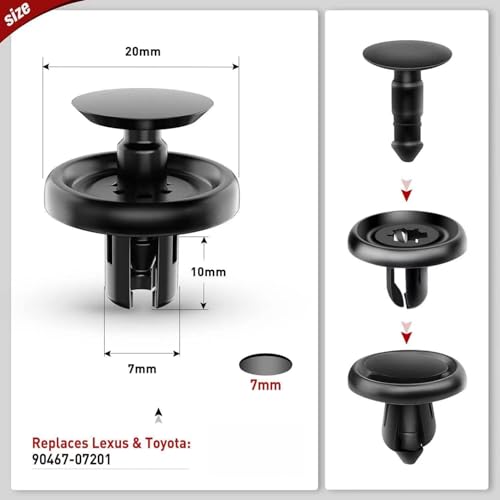 size

20mm

10mm

7mm

7mm

Replaces Lexus & Toyota:
90467-07201