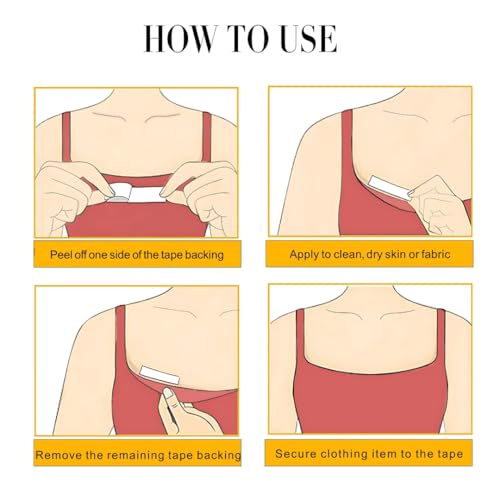 HOW TO USE

Peel off one side of the tape backing

Apply to clean, dry skin or fabric

Remove the remaining tape backing

Secure clothing item to the tape