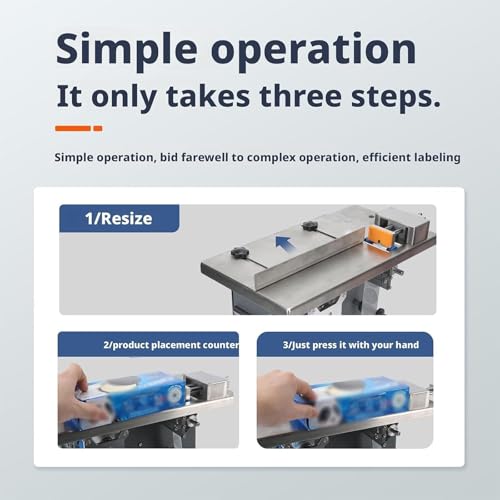 Simple operation
It only takes three steps.

Simple operation, bid farewell to complex operation, efficient labeling

1/Resize

2/product placement counter

3/Just press it with your hand