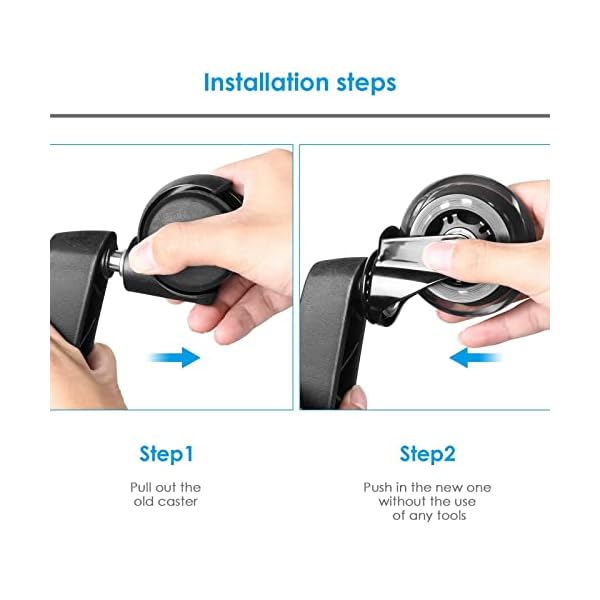 Installation steps

Step1

Pull out the old caster

Step2

Push in the new one without the use of any tools