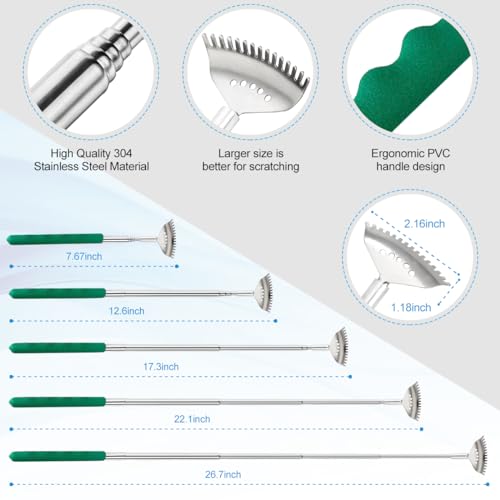 High Quality 304 Stainless Steel Material

Larger size is better for scratching

Ergonomic PVC handle design

2.16inch

1.18inch

7.67inch

12.6inch

17.3inch

22.1inch

26.7inch