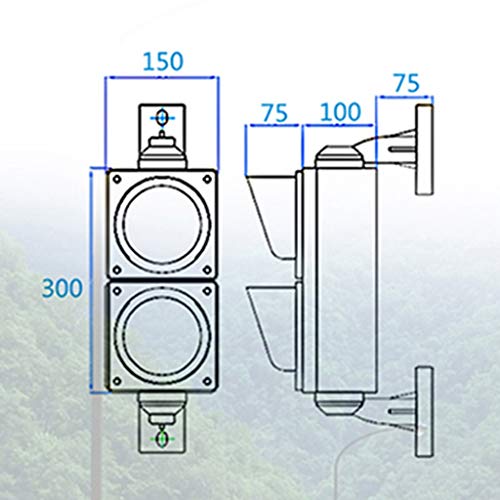 150

75

75

100

300