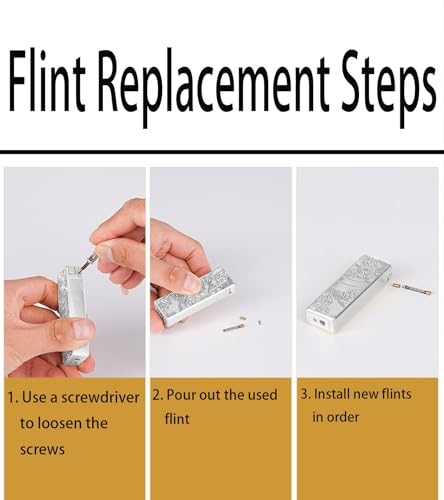 Flint Replacement Steps

1. Use a screwdriver to loosen the screws

2. Pour out the used flint

3. Install new flints in order