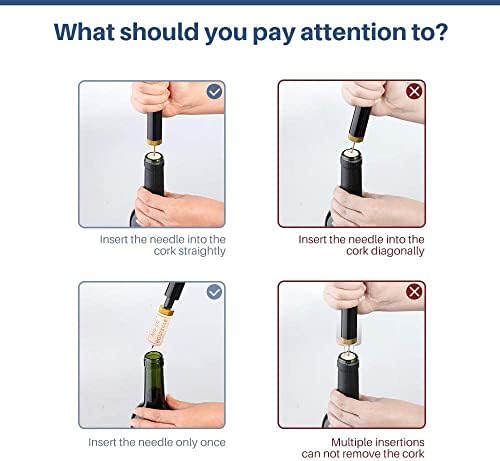 What should you pay attention to?

Insert the needle into the cork straightly

Insert the needle into the cork diagonally

Insert the needle only once

Multiple insertions can not remove the cork