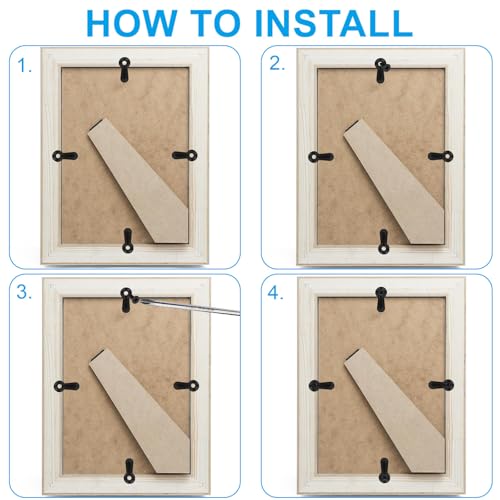 HOW TO INSTALL

1.

2.

3.

4.