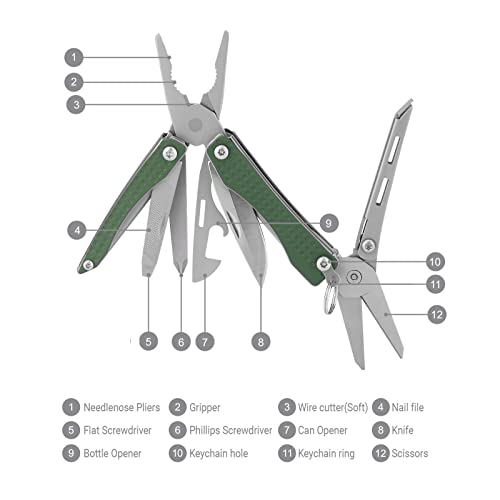 1
2
3
4
9
10
11
12
5
6
7
8

1 Needlenose Pliers
2 Gripper
3 Wire cutter(Soft)
4 Nail file
5 Flat Screwdriver
6 Phillips Screwdriver
7 Can Opener
8 Knife
9 Bottle Opener
10 Keychain hole
11 Keychain ring
12 Scissors