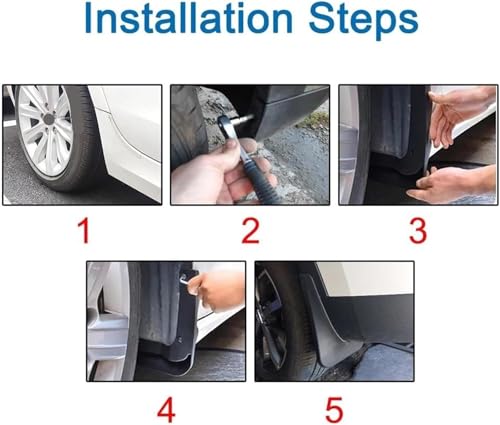 Installation Steps

1

2

3

4

5