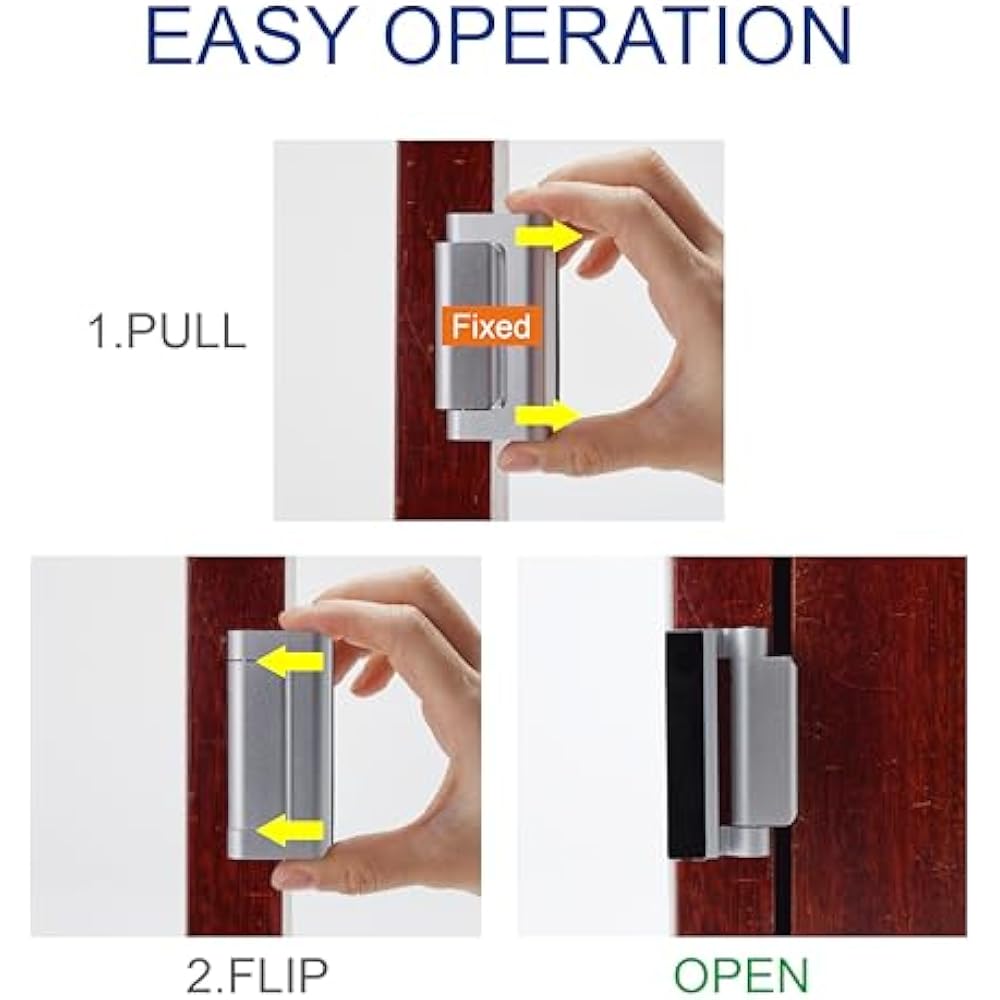 EASY OPERATION

1.PULL

Fixed

2.FLIP

OPEN