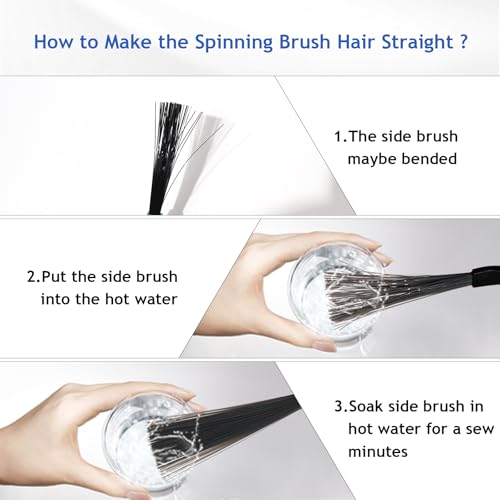 How to Make the Spinning Brush Hair Straight ?

1.The side brush maybe bended

2.Put the side brush into the hot water

3.Soak side brush in hot water for a sew minutes