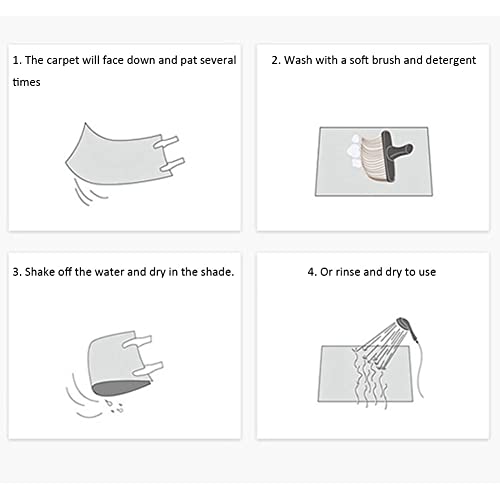 1. The carpet will face down and pat several times

2. Wash with a soft brush and detergent

3. Shake off the water and dry in the shade.

4. Or rinse and dry to use