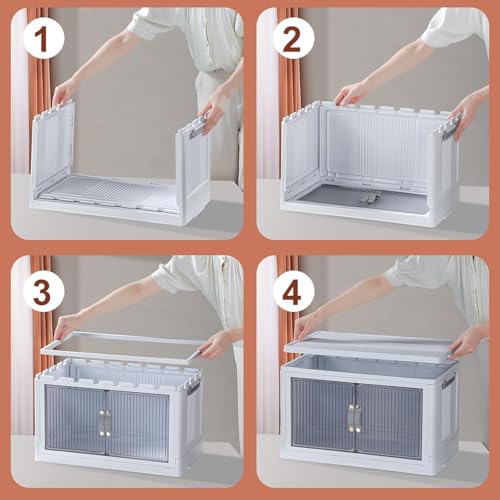 1

2

3

4