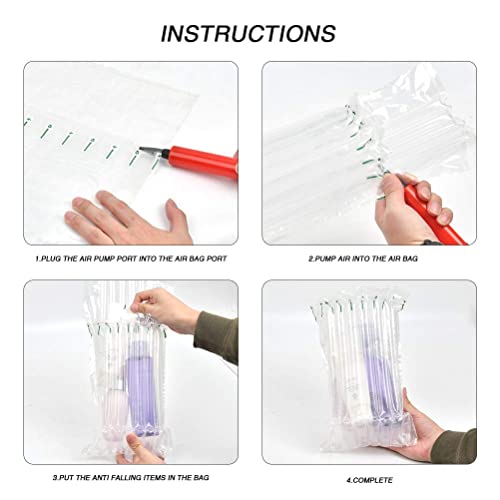 INSTRUCTIONS

1.PLUG THE AIR PUMP PORT INTO THE AIR BAG PORT

2.PUMP AIR INTO THE AIR BAG

3.PUT THE ANTI FALLING ITEMS IN THE BAG

4.COMPLETE