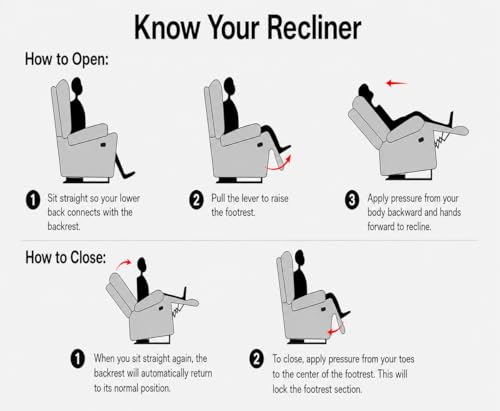 Know Your Recliner

How to Open:

1 Sit straight so your lower back connects with the backrest.

2 Pull the lever to raise the footrest.

3 Apply pressure from your body backward and hands forward to recline.

How to Close:

1 When you sit straight again, the backrest will automatically return to its normal position.

2 To close, apply pressure from your toes to the center of the footrest. This will lock the footrest section.